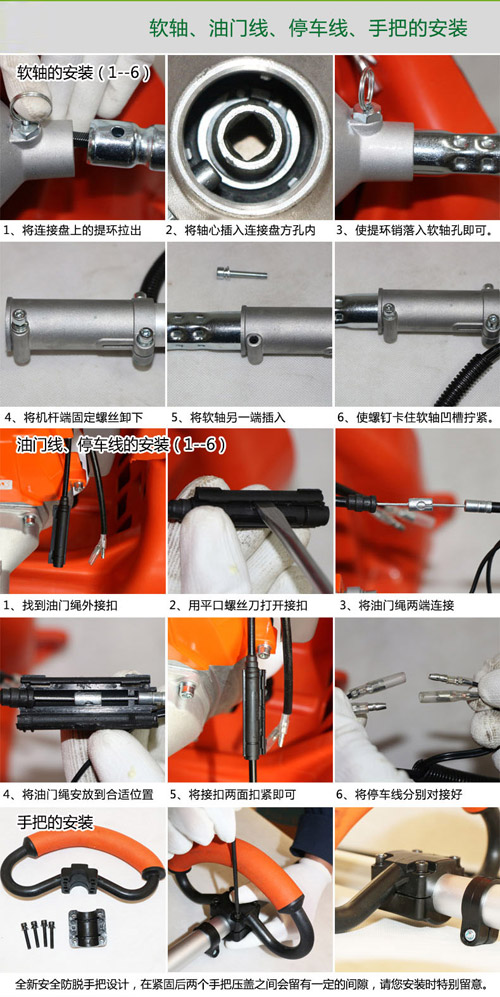 软轴、油门线、停车线、手把的安装

软轴的安装（1--6）

1、将连接盘上的提环拉出

2、将轴心插入连接盘方孔内

3、使提环销落入软轴孔即可。

4、将机杆端固定螺丝卸下

5、将软轴另一端插入

6、使螺钉卡住软轴凹槽拧紧。

油门线、停车线的安装（1--6）

1、找到油门绳外接扣

2、用平口螺丝刀打开接扣

3、将油门绳两端连接

4、将油门绳安放到合适位置

5、将接扣两面扣紧即可

6、将停车线分别对接好

手把的安装

全新安全防脱手把设计，在紧固后两个手把压盖之间会留有一定的间隙，请您安装时特别留意。